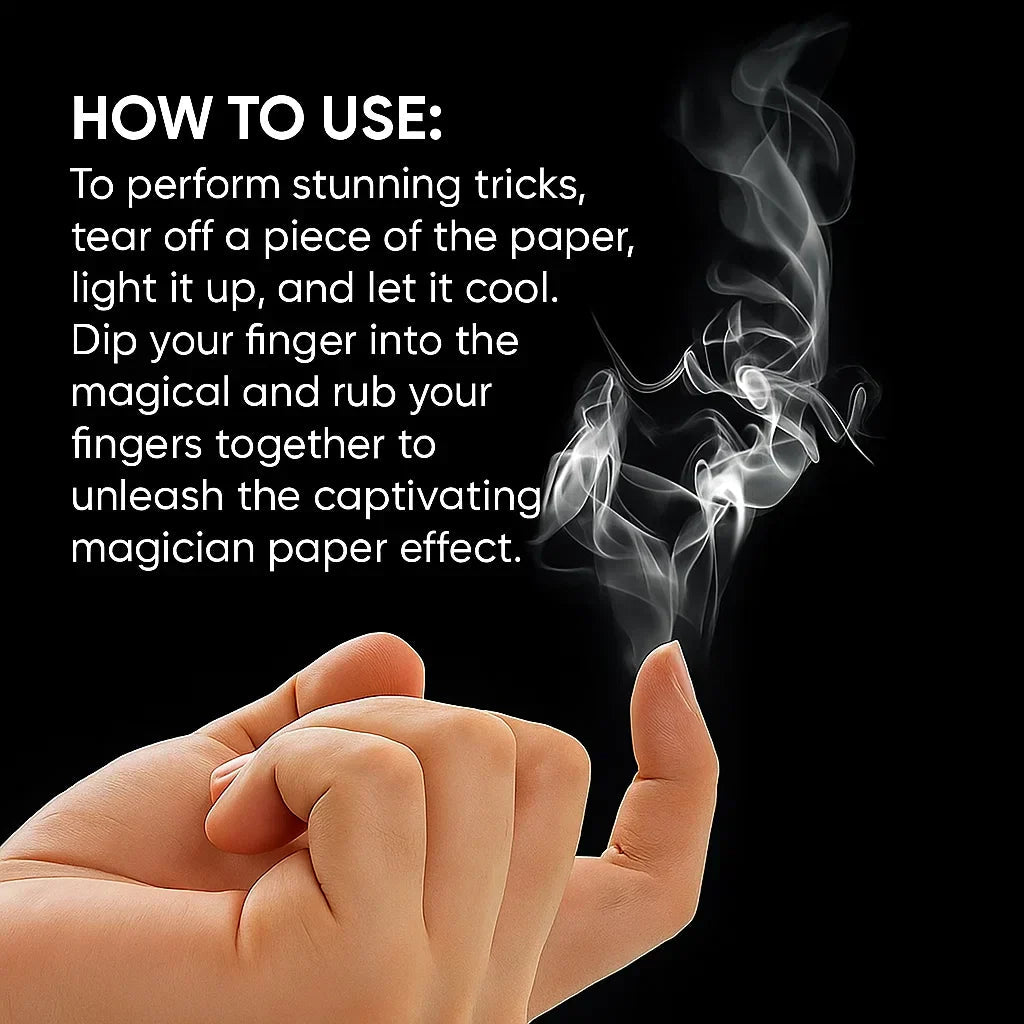 HOW TO USE:
To perform stunning tricks, tear off a piece of the paper, light it up, and let it cool. Dip your finger into the magical and rub your fingers together to unleash the captivating magician paper effect.