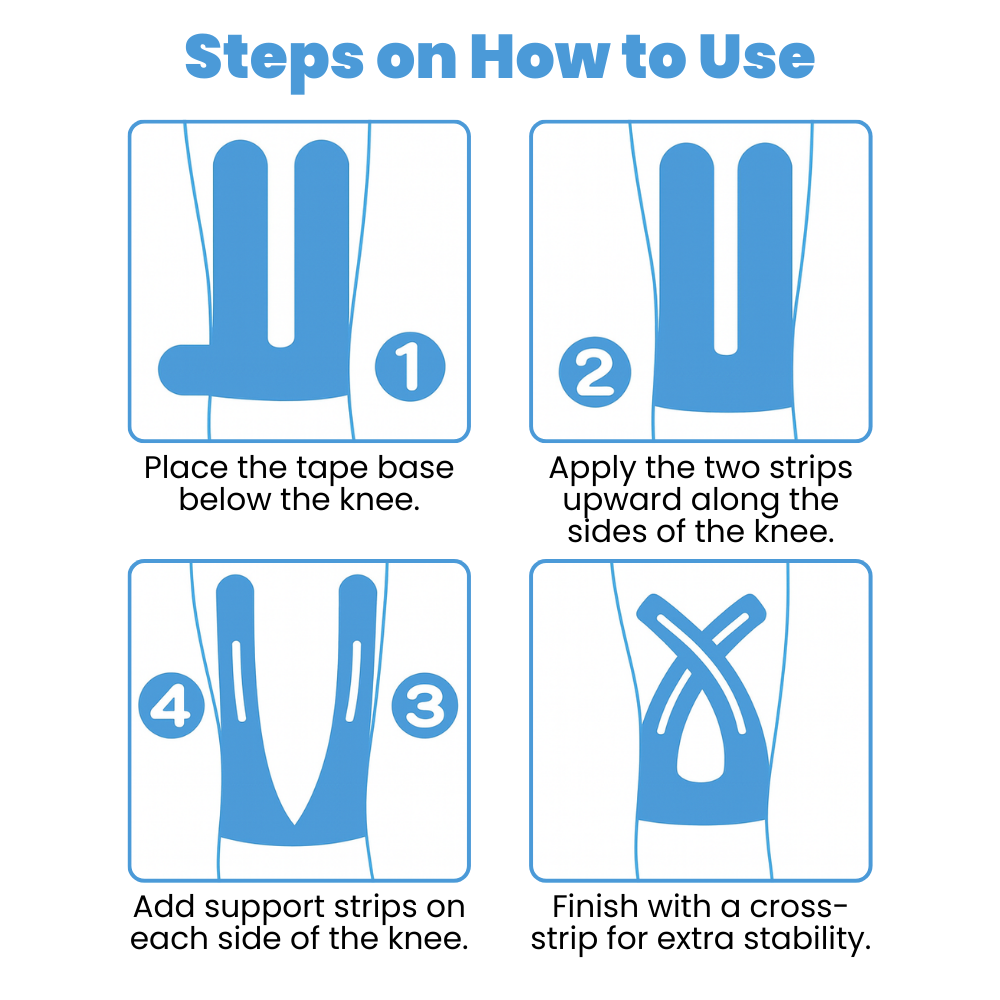 Steps on How to Use

1

Place the tape base below the knee.

2

Apply the two strips upward along the sides of the knee.

4

3

Add support strips on each side of the knee.

Finish with a cross-strip for extra stability.