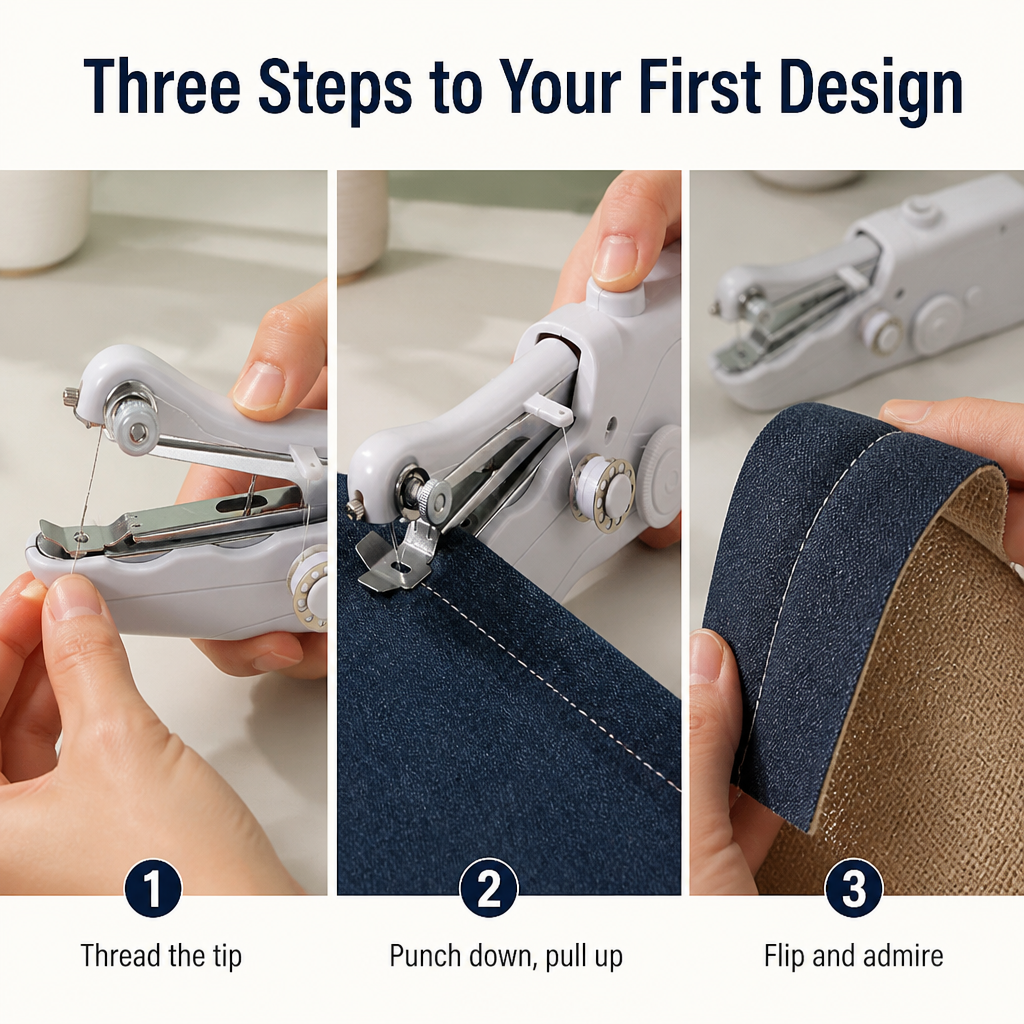 Three Steps to Your First Design

1

Thread the tip

2

Punch down, pull up

3

Flip and admire