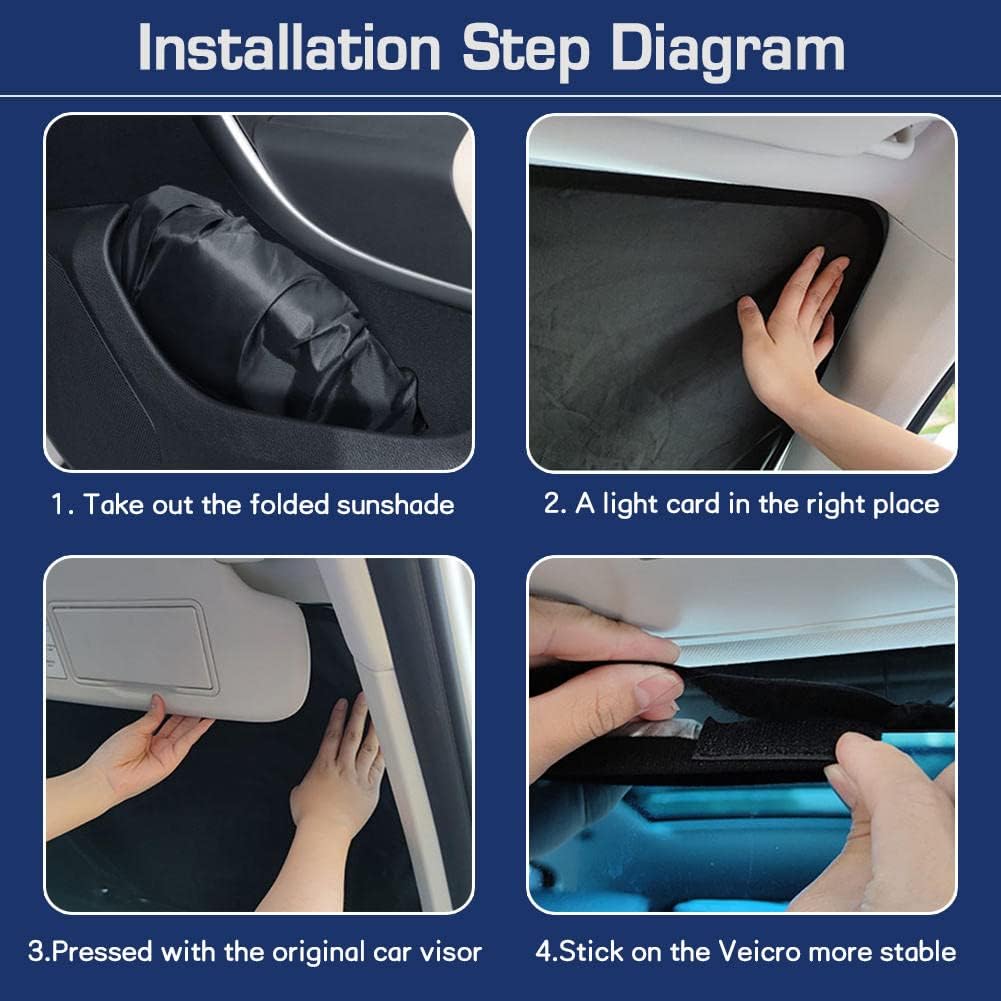 Installation Step Diagram

1. Take out the folded sunshade

2. A light card in the right place

3.Pressed with the original car visor

4.Stick on the Veicro more stable