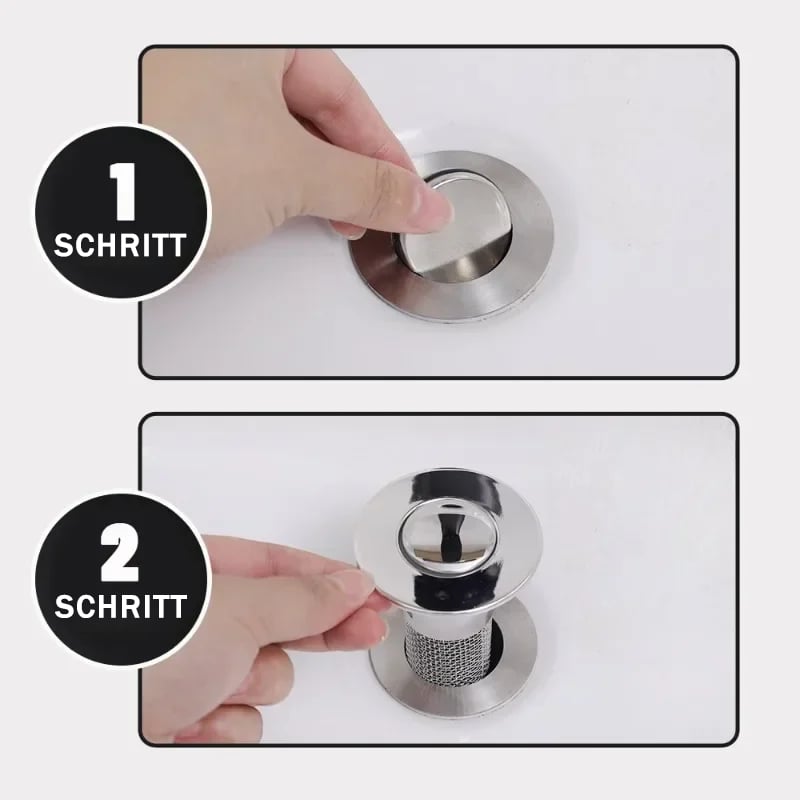 1
SCHRITT

2
SCHRITT