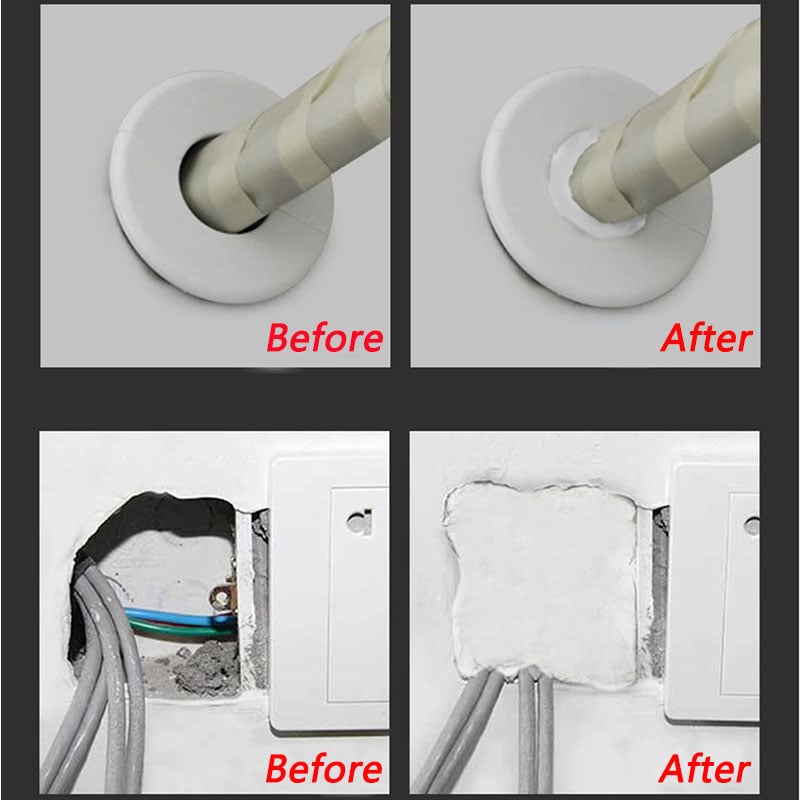 Before

After

Before

After