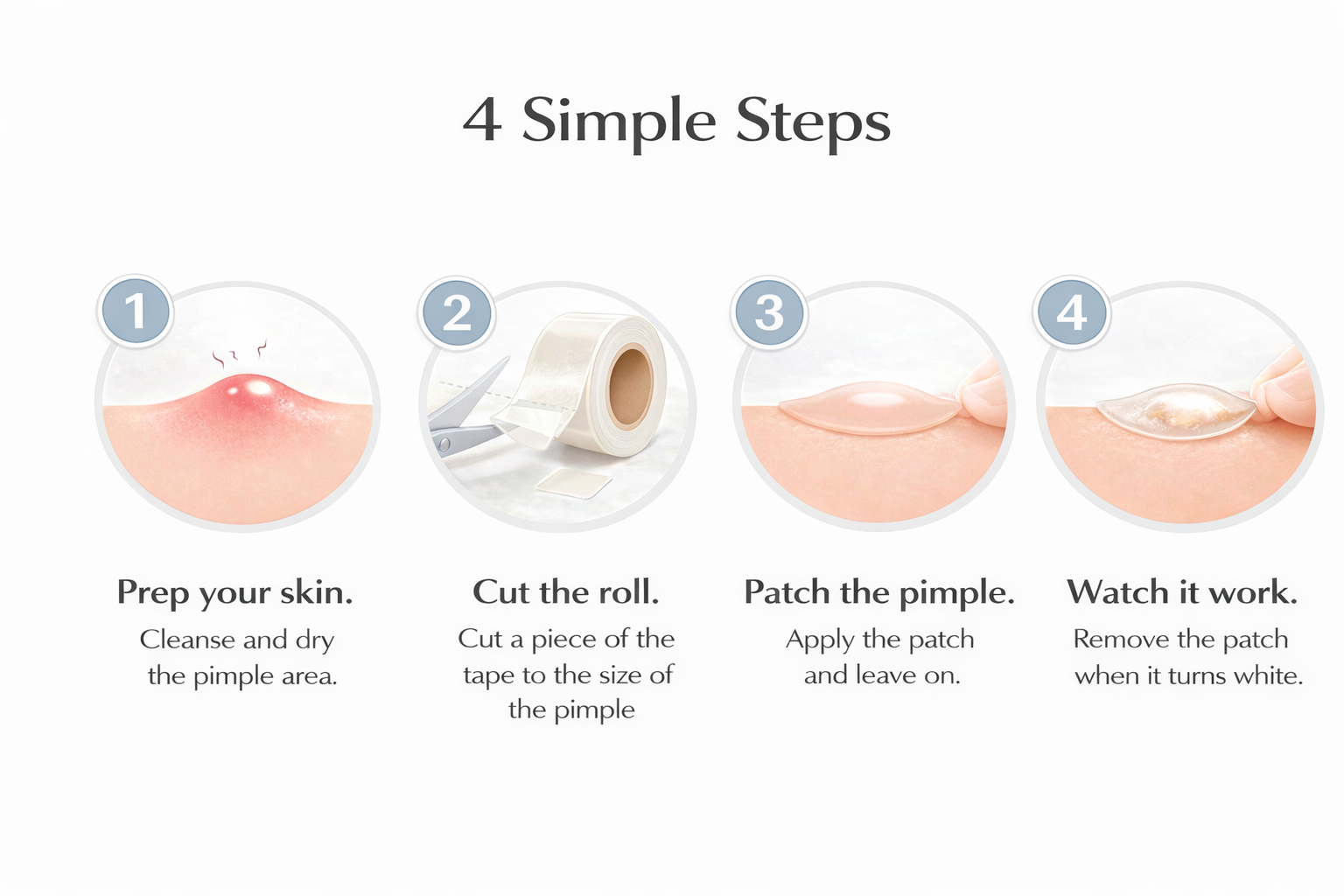 4 Simple Steps

1

Prep your skin.

Cleanse and dry the pimple area.

2

Cut the roll.

Cut a piece of the tape to the size of the pimple

3

Patch the pimple.

Apply the patch and leave on.

4

Watch it work.

Remove the patch when it turns white.