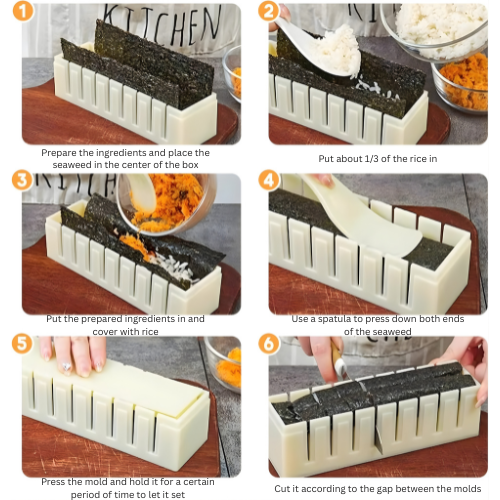 1

KITCHEN

Prepare the ingredients and place the seaweed in the center of the box

2

Put about 1/3 of the rice in

3

Put the prepared ingredients in and cover with rice

4

Use a spatula to press down both ends of the seaweed

5

Press the mold and hold it for a certain period of time to let it set

6

Cut it according to the gap between the molds