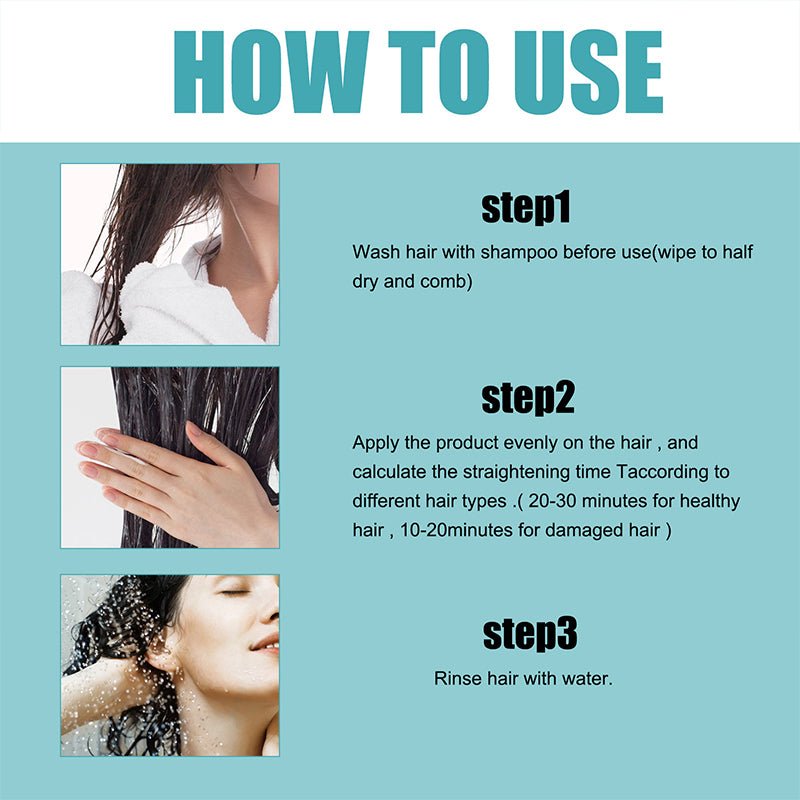 HOW TO USE

step1

Wash hair with shampoo before use(wipe to half dry and comb)

step2

Apply the product evenly on the hair , and calculate the straightening time Taccording to different hair types .( 20-30 minutes for healthy hair , 10-20minutes for damaged hair )

step3

Rinse hair with water.