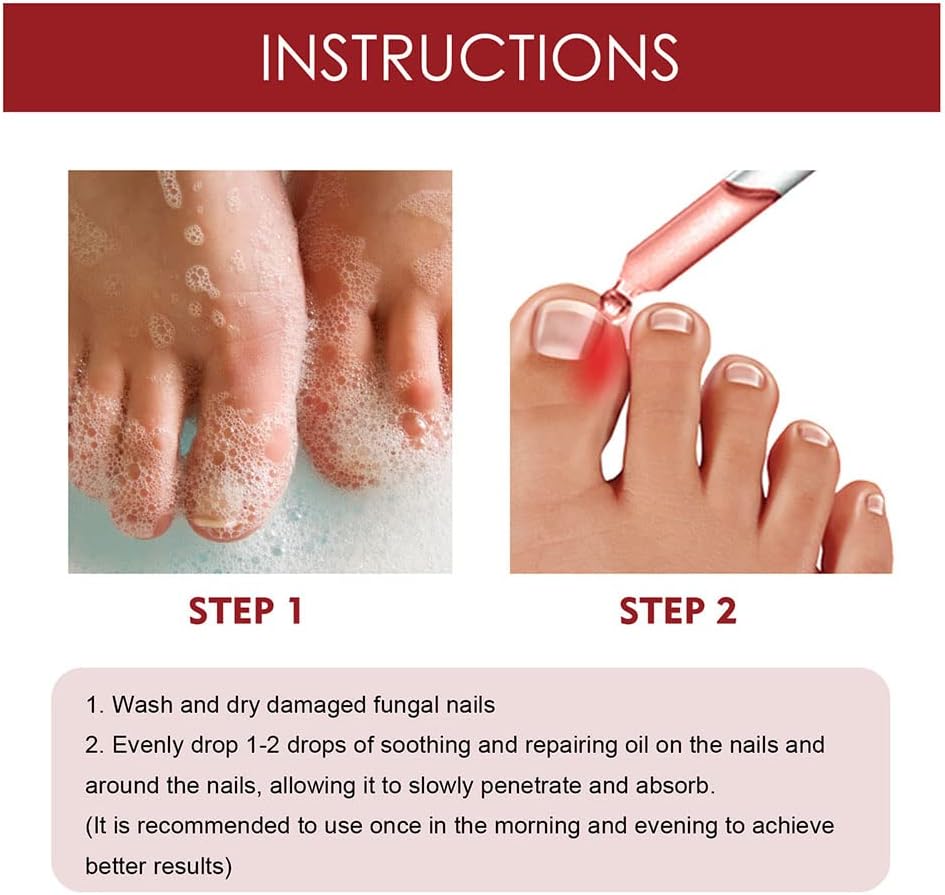 INSTRUCTIONS

STEP 1

STEP 2

1. Wash and dry damaged fungal nails
2. Evenly drop 1-2 drops of soothing and repairing oil on the nails and around the nails, allowing it to slowly penetrate and absorb.
(It is recommended to use once in the morning and evening to achieve better results)