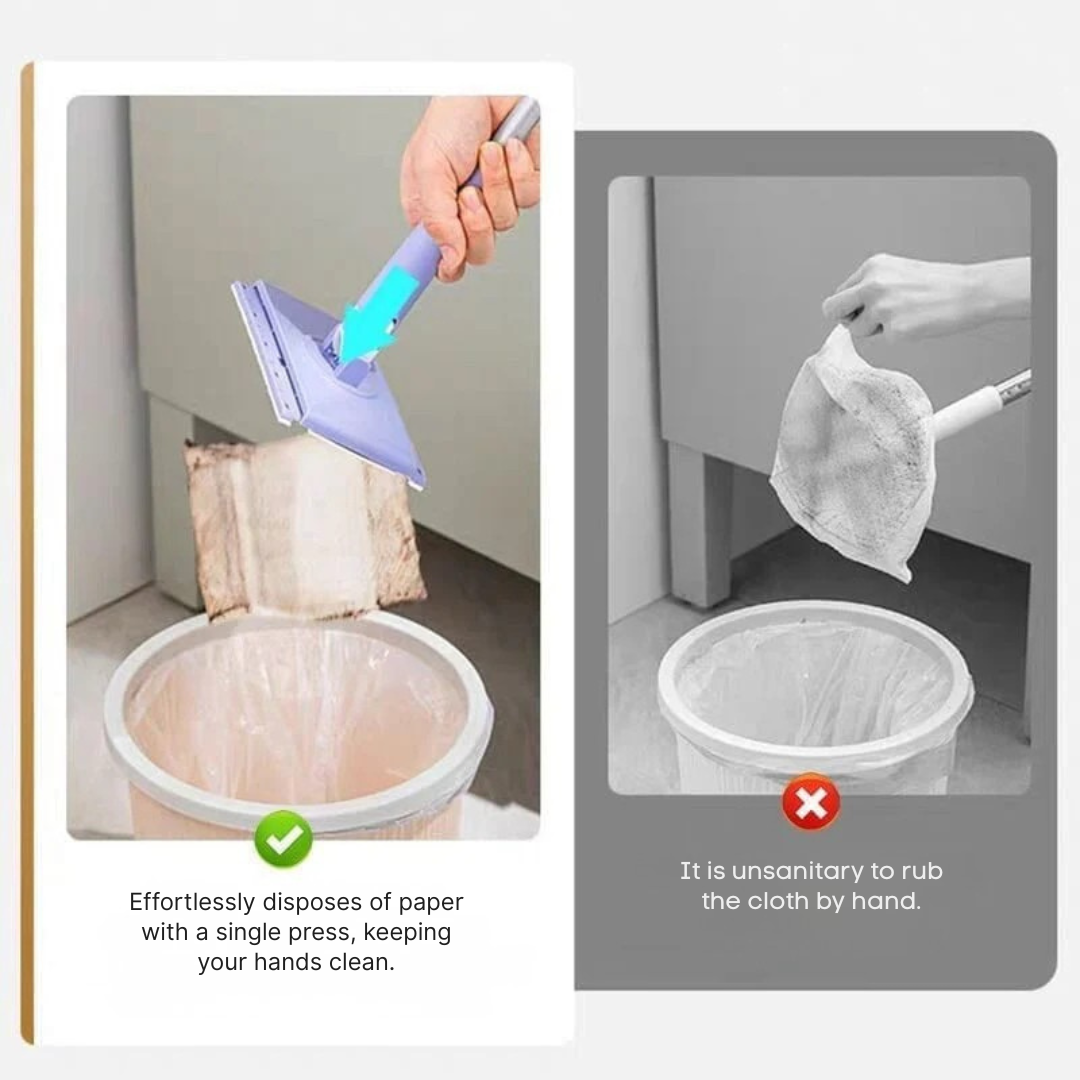 Effortlessly disposes of paper with a single press, keeping your hands clean.

It is unsanitary to rub the cloth by hand.