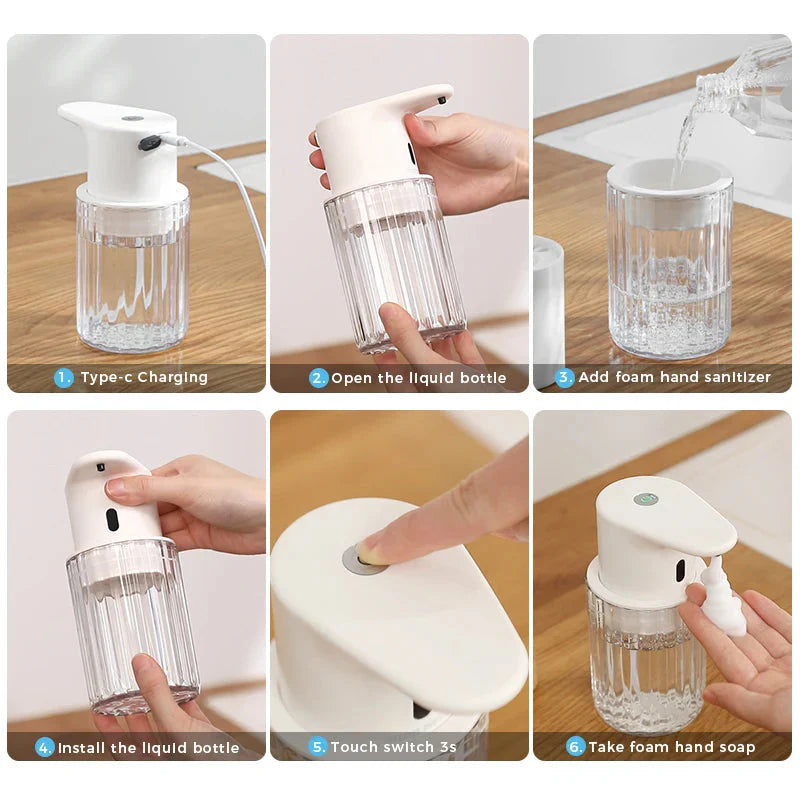 1. Type-c Charging

2. Open the liquid bottle

3. Add foam hand sanitizer

4. Install the liquid bottle

5. Touch switch 3s

6. Take foam hand soap