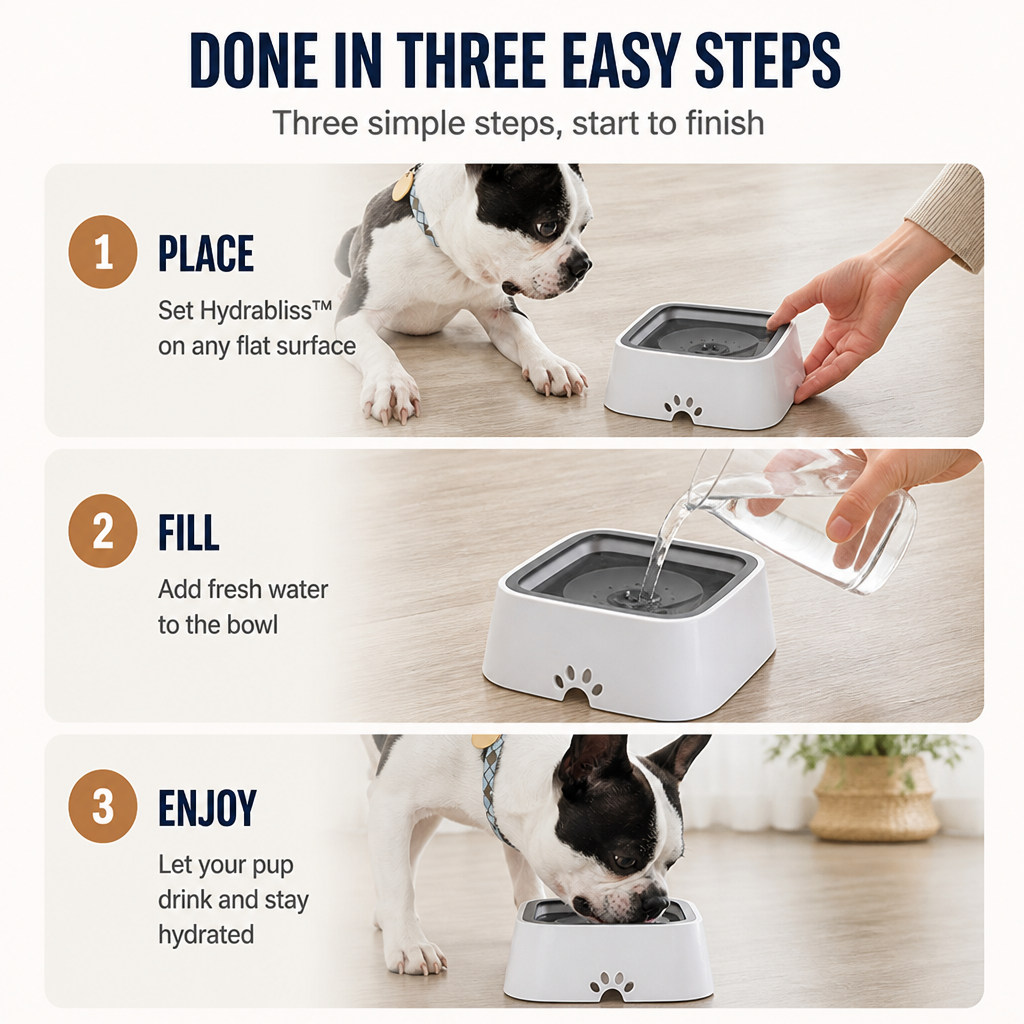 DONE IN THREE EASY STEPS

Three simple steps, start to finish

1 PLACE

Set Hydrabliss™ on any flat surface

2 FILL

Add fresh water to the bowl

3 ENJOY

Let your pup drink and stay hydrated