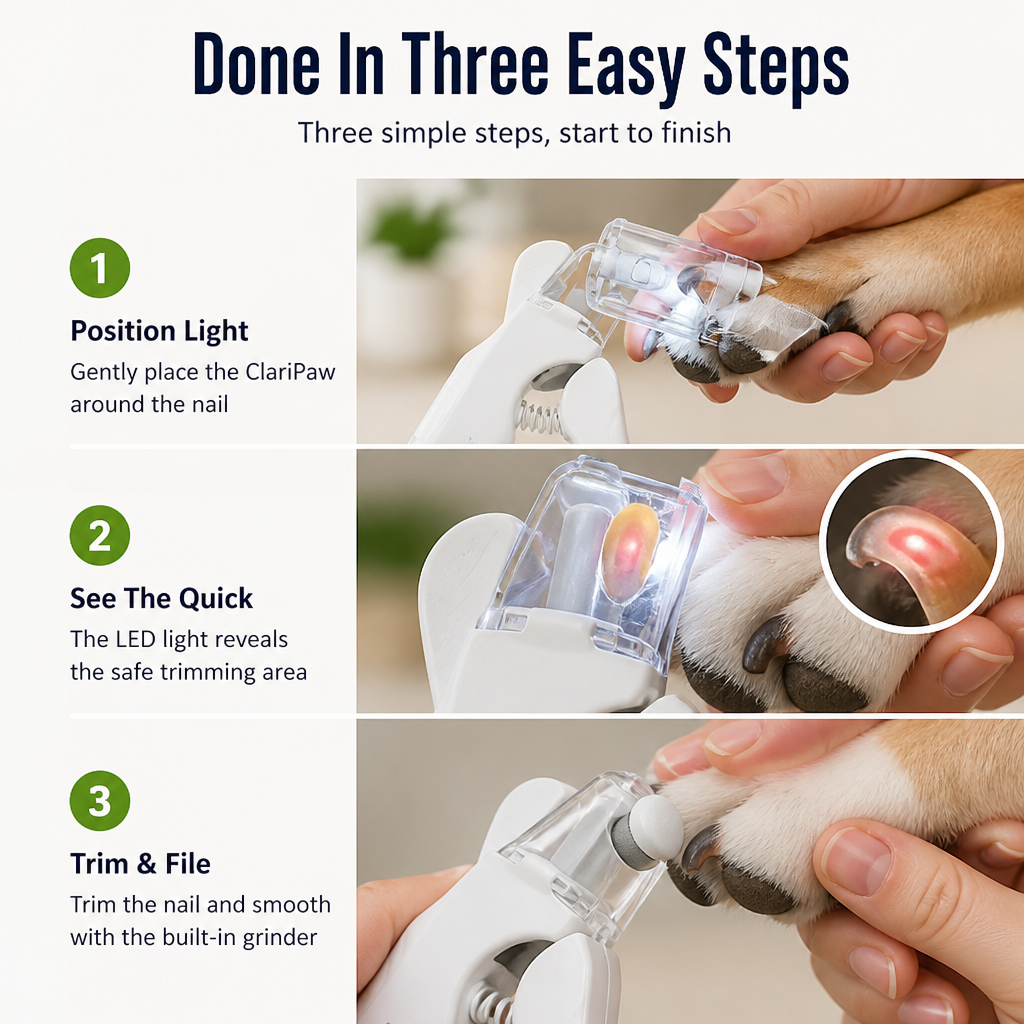 Done In Three Easy Steps

Three simple steps, start to finish

1

Position Light

Gently place the ClariPaw around the nail

2

See The Quick

The LED light reveals the safe trimming area

3

Trim & File

Trim the nail and smooth with the built-in grinder