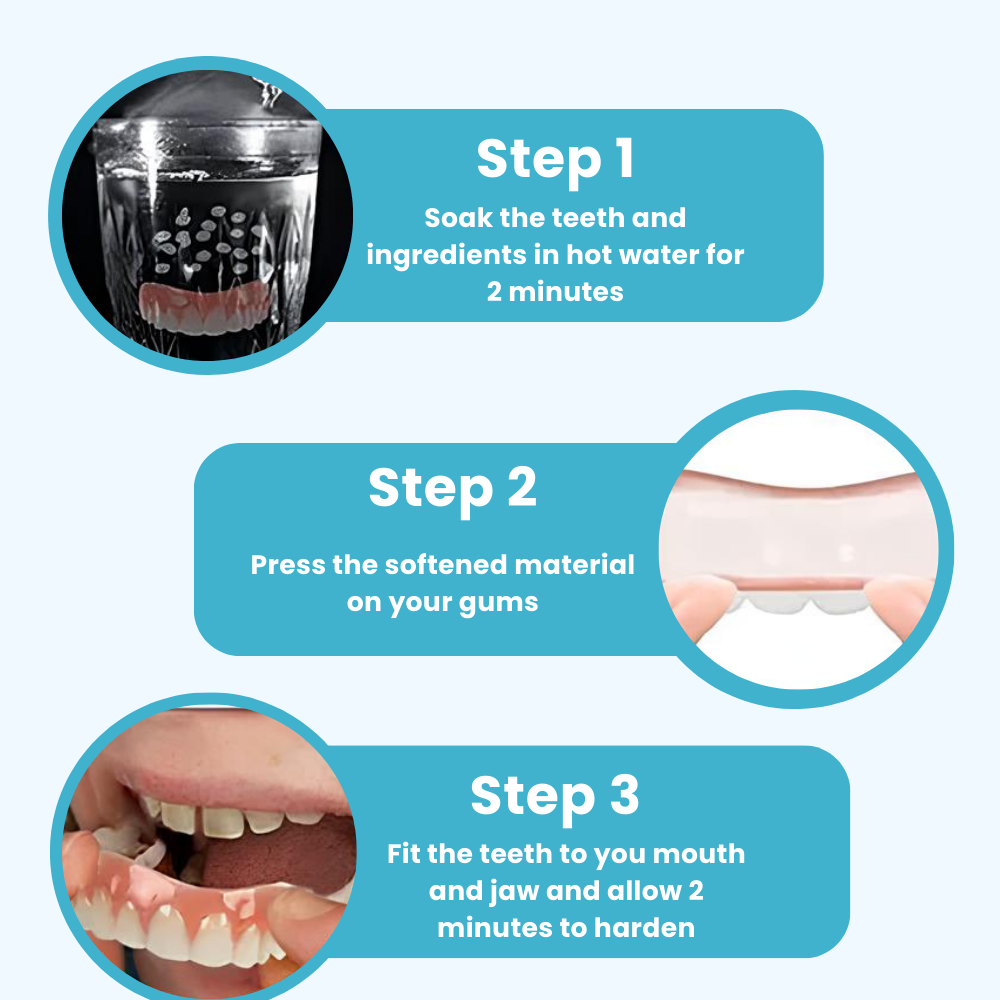 Step 1

Soak the teeth and ingredients in hot water for 2 minutes

Step 2

Press the softened material on your gums

Step 3

Fit the teeth to you mouth and jaw and allow 2 minutes to harden