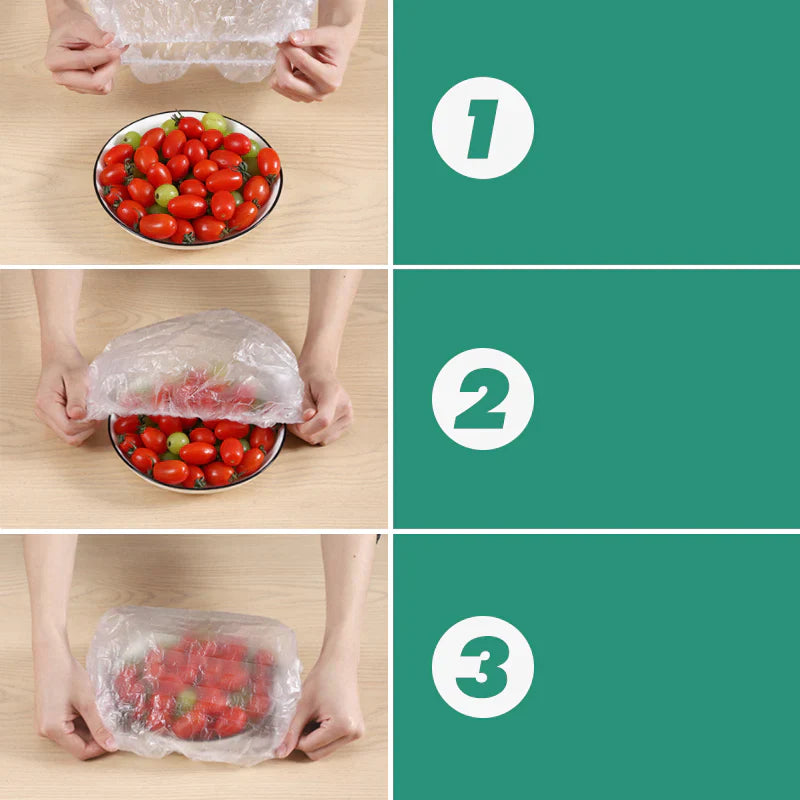 1

2

3