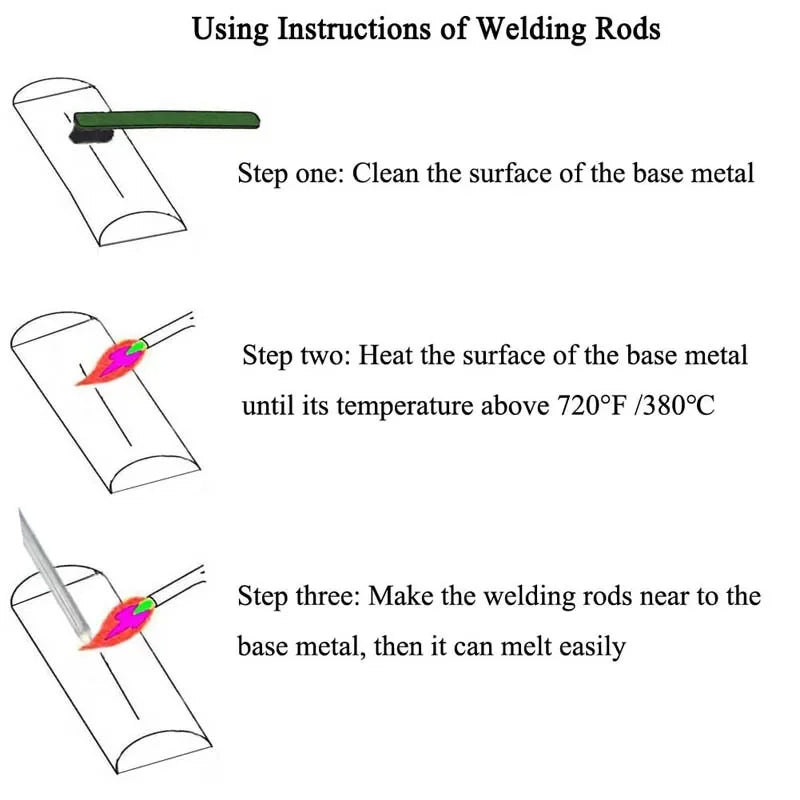 Using Instructions of Welding Rods

Step one: Clean the surface of the base metal

Step two: Heat the surface of the base metal until its temperature above 720°F /380°C

Step three: Make the welding rods near to the base metal, then it can melt easily