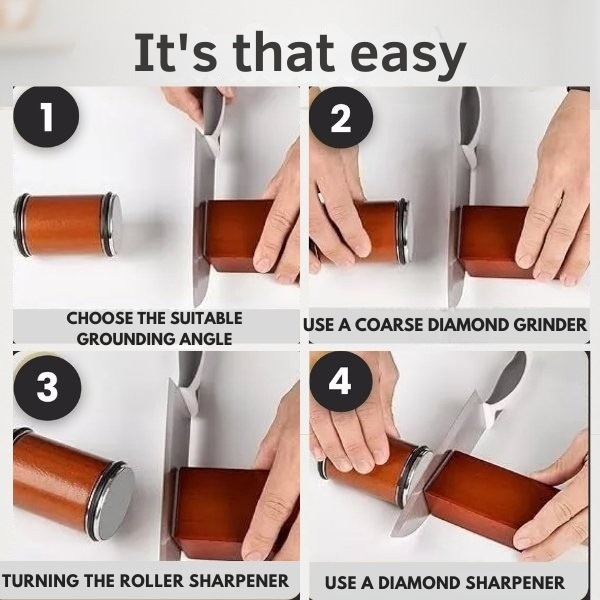 It's that easy

1

CHOOSE THE SUITABLE GROUNDING ANGLE

2

USE A COARSE DIAMOND GRINDER

3

TURNING THE ROLLER SHARPENER

4

USE A DIAMOND SHARPENER