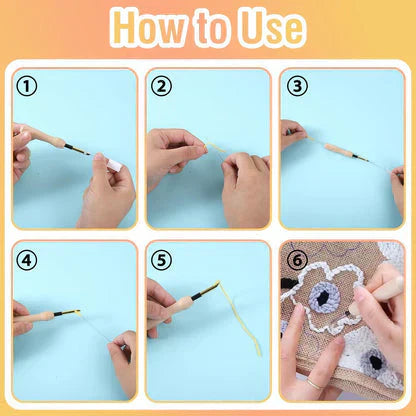 How to Use

①

②

③

④

⑤

⑥