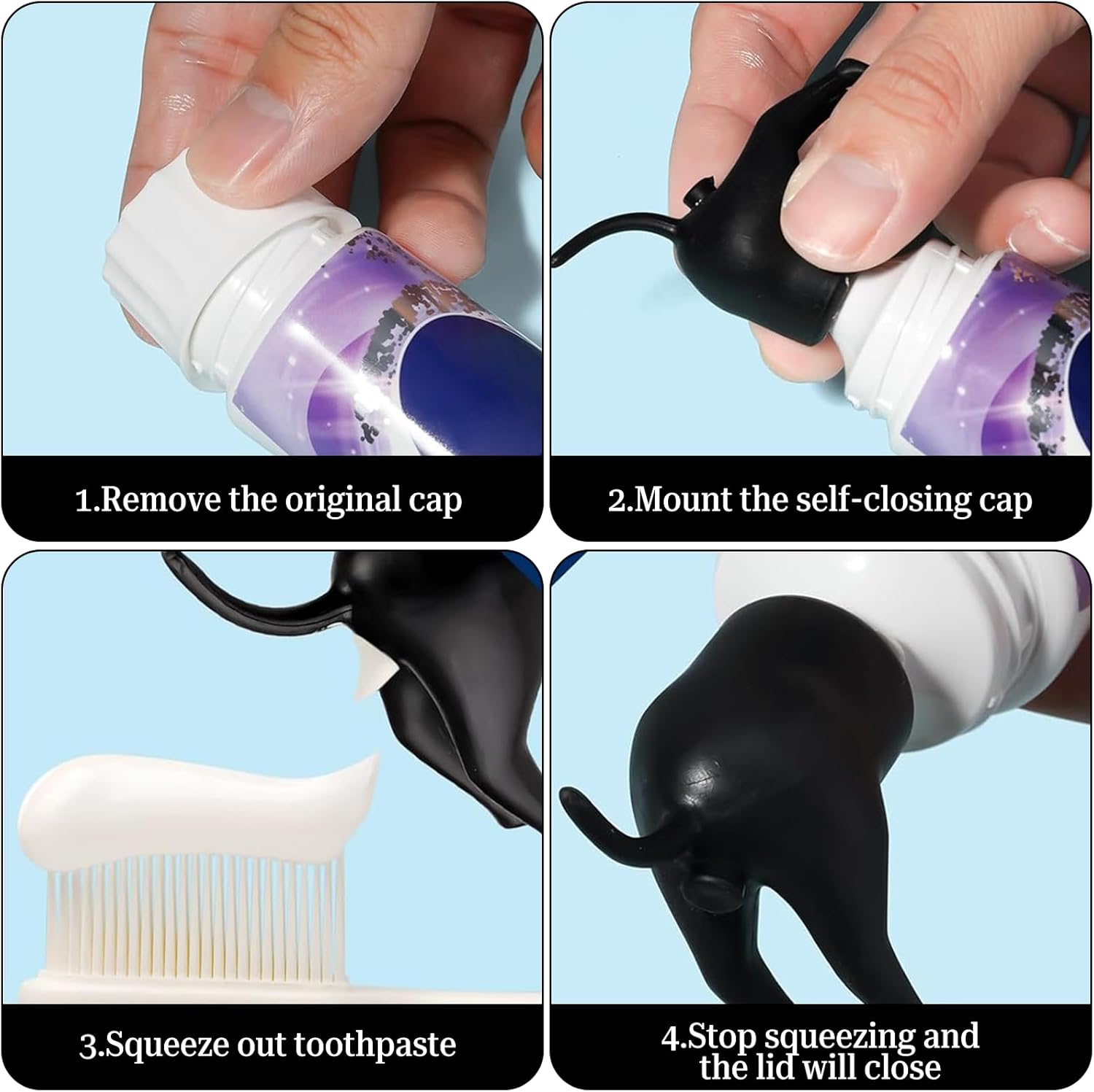 1.Remove the original cap

2.Mount the self-closing cap

3.Squeeze out toothpaste

4.Stop squeezing and the lid will close