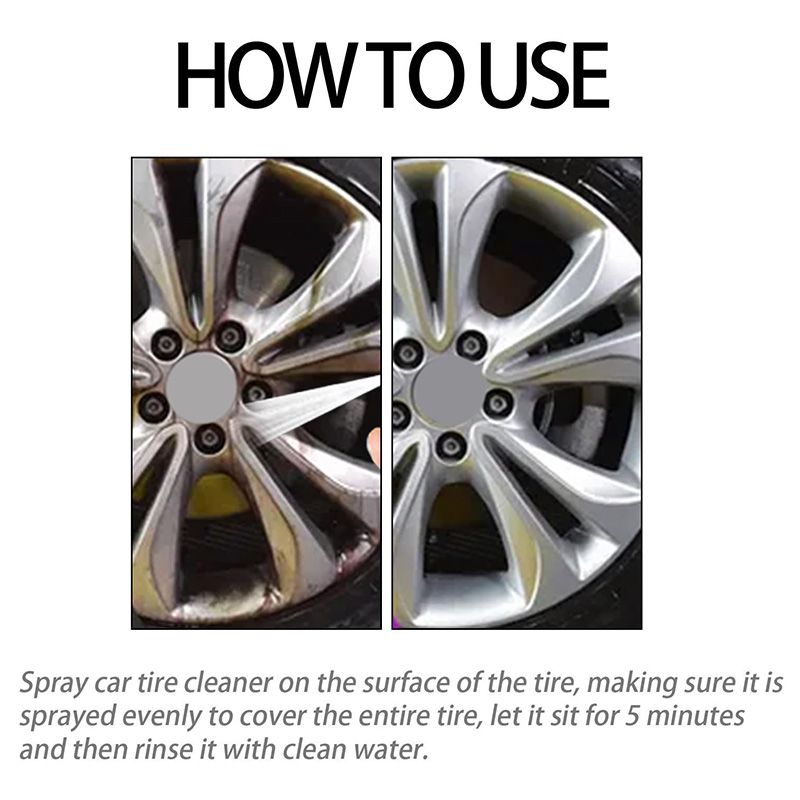 HOW TO USE

Spray car tire cleaner on the surface of the tire, making sure it is sprayed evenly to cover the entire tire, let it sit for 5 minutes and then rinse it with clean water.